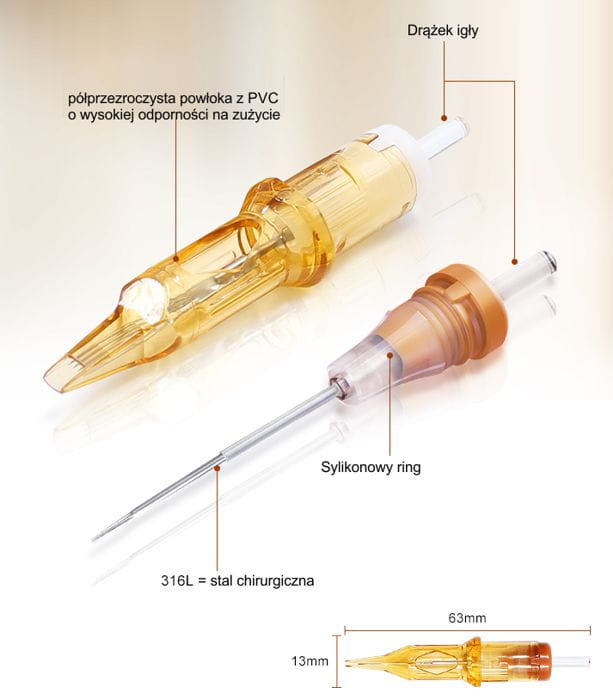 Drążek igły

półprzezroczysta powłoka z PVC o wysokiej odporności na zużycie

Sylikonowy ring

316L = stal chirurgiczna

63mm

13mm