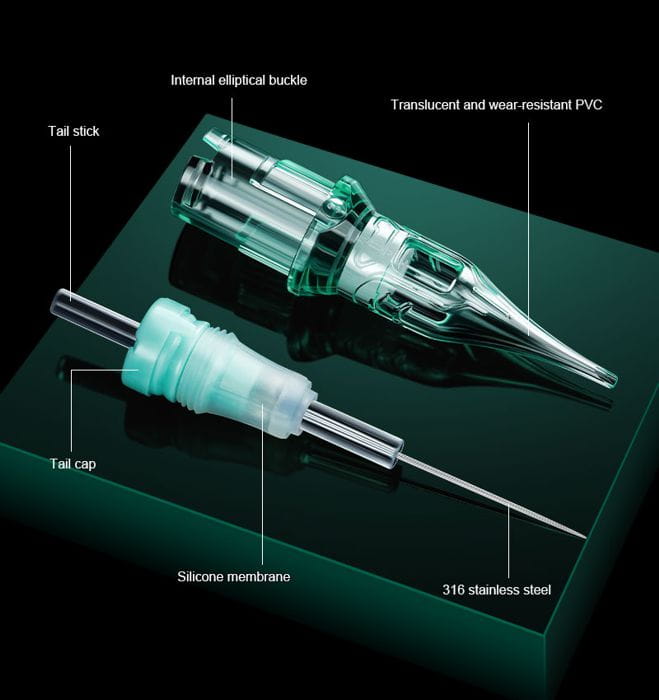 Internal elliptical buckle

Translucent and wear-resistant PVC

Tail stick

Tail cap

Silicone membrane

316 stainless steel