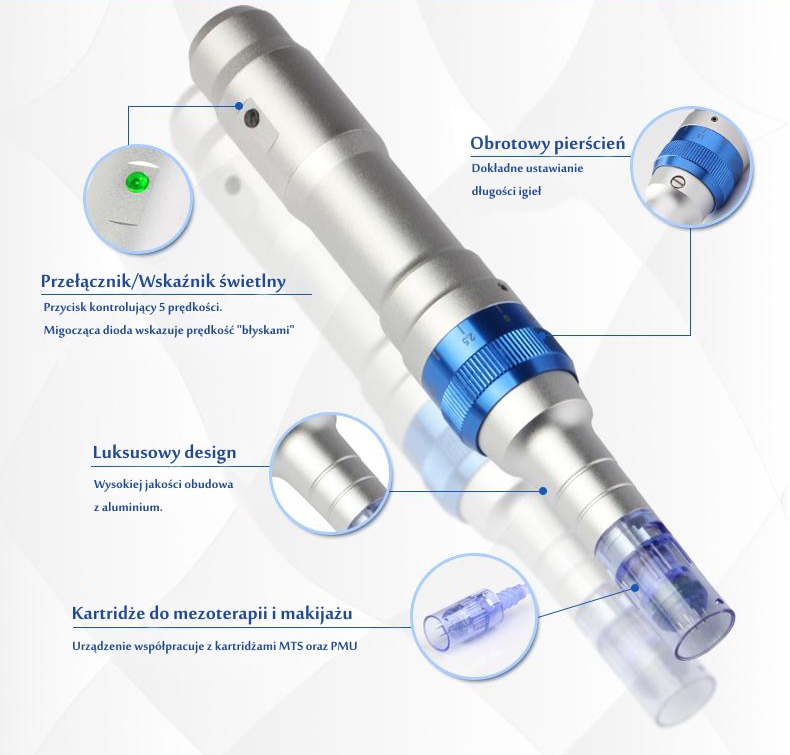 Obrotowy pierścień
Dokładne ustawianie
długości igieł

Przełącznik/Wskaźnik świetlny
Przycisk kontrolujący 5 prędkości.
Migocząca dioda wskazuje prędkość "błyskami"

2.5

Luksusowy design
Wysokiej jakości obudowa
z aluminium.

Kartridże do mezoterapii i makijażu
Urządzenie współpracuje z kartridżami MTS oraz PMU